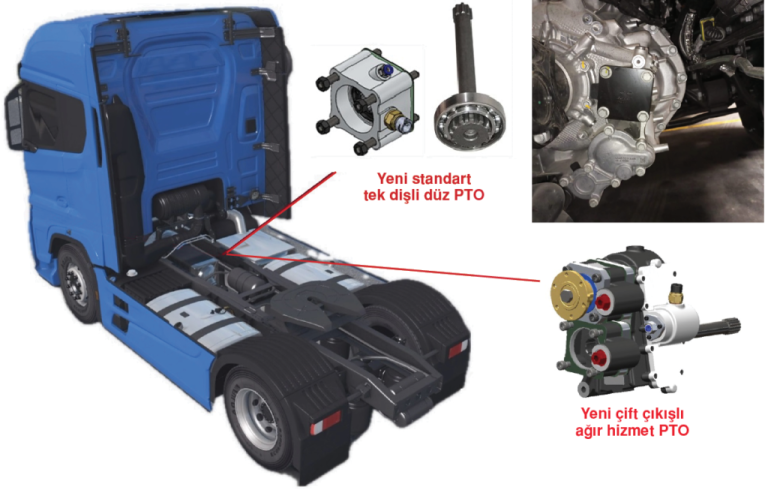 Yeni standart tek dişli düz PTO

Yeni çift çıkışlı ağır hizmet PTO